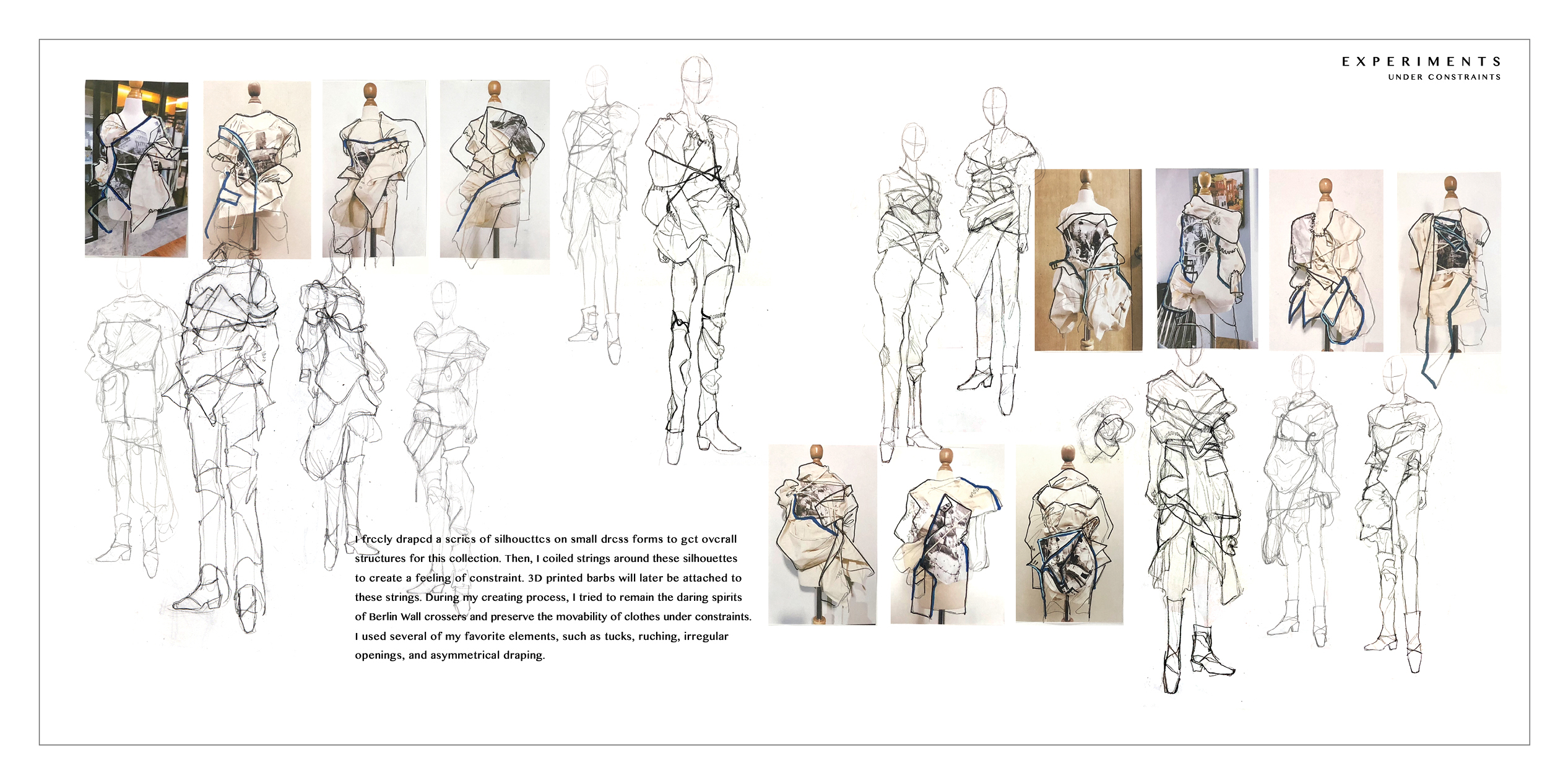 EXPERIMENTS
UNDER CONSTRAINTS

I freely draped a series of silhouettes on small dress forms to get overall structures for this collection. Then, I coiled strings around these silhouettes to create a feeling of constraint. 3D printed barbs will later be attached to these strings. During my creating process, I tried to remain the daring spirits of Berlin Wall crossers and preserve the movability of clothes under constraints. I used several of my favorite elements, such as tucks, ruching, irregular openings, and asymmetrical draping.